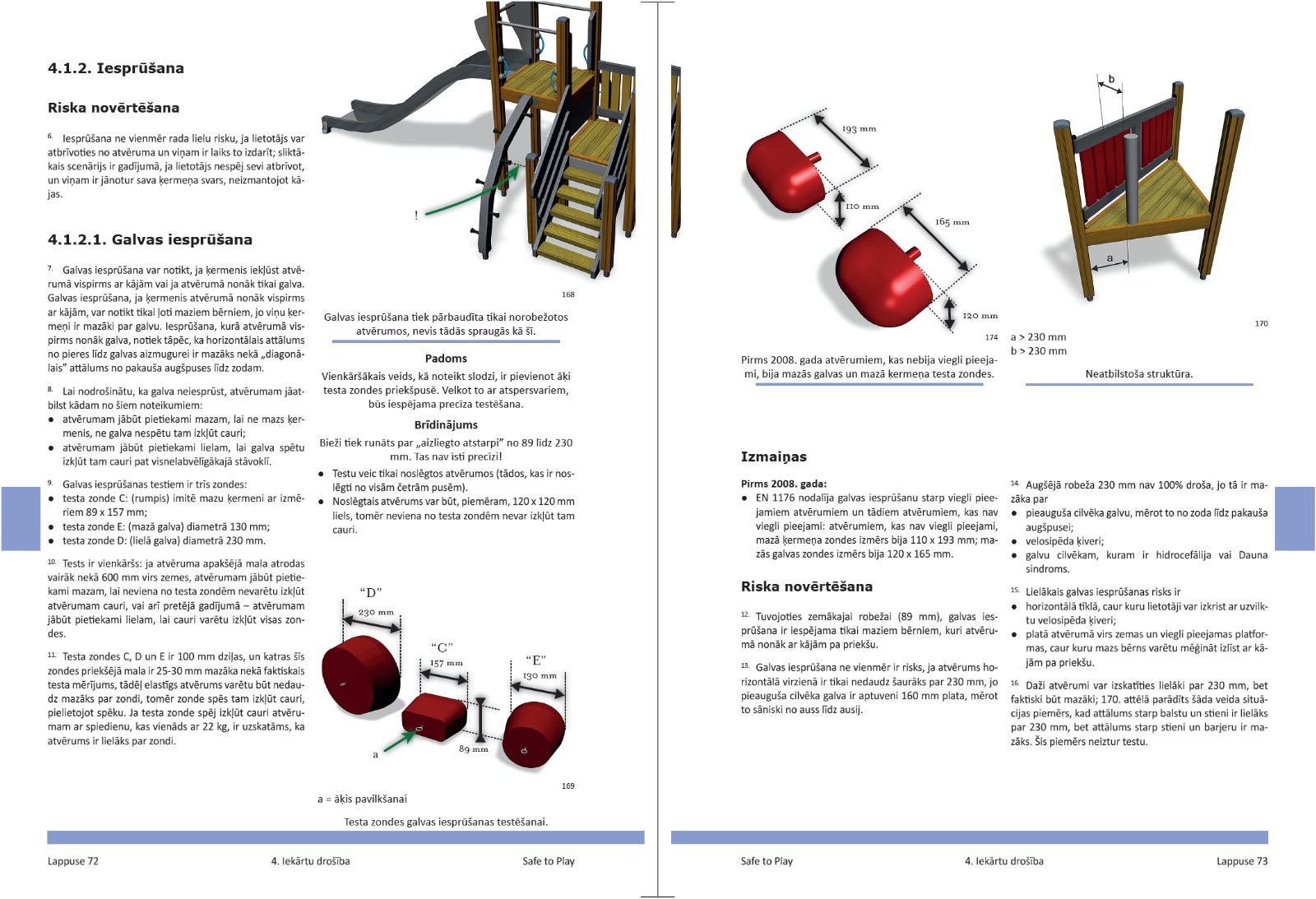 4.1.2. Iesprūšana

Riska novērtēšana

6. Iesprūšana ne vienmēr rada lielu risku, ja lietotājs var atbrīvoties no atvēruma un viņam ir laiks to izdarīt; sliktākais scenārijs ir gadījumā, ja lietotājs nespēj sevi atbrīvot, un viņam ir jānotur sava ķermeņa svars, neizmantojot kājas.

4.1.2.1. Galvas iesprūšana

7. Galvas iesprūšana var notikt, ja ķermenis iekļūst atvērumā vispirms ar kājām vai ja atvērumā nonāk tikai galva. Galvas iesprūšana, ja ķermenis atvērumā nonāk vispirms ar kājām, var notikt tikai ļoti maziem bērniem, jo viņu ķermeņi ir mazāki par galvu. Iesprūšana, kurā atvērumā vispirms nonāk galva, notiek tāpēc, ka horizontālais attālums no pieres līdz galvas aizmugurei ir mazāks nekā „diagonālais" attālums no pakauša augšpuses līdz zodam.

8. Lai nodrošinātu, ka galva neiesprūst, atvērumam jāatbilst kādam no šiem noteikumiem:
● atvērumam jābūt pietiekami mazam, lai ne mazs ķermenis, ne galva nespētu tam izkļūt cauri;
● atvērumam jābūt pietiekami lielam, lai galva spētu izkļūt tam cauri pat visnelabvēlīgākajā stāvoklī.

9. Galvas iesprūšanas testiem ir trīs zondes:
● testa zonde C: (rumpis) imitē mazu ķermeni ar izmēriem 89 x 157 mm;
● testa zonde E: (mazā galva) diametrā 130 mm;
● testa zonde D: (lielā galva) diametrā 230 mm.

10. Tests ir vienkāršs: ja atvēruma apakšējā mala atrodas vairāk nekā 600 mm virs zemes, atvērumam jābūt pietiekami mazam, lai neviena no testa zondēm nevarētu izkļūt atvērumam cauri, vai arī pretējā gadījumā – atvērumam jābūt pietiekami lielam, lai cauri varētu izkļūt visas zondes.

11. Testa zondes C, D un E ir 100 mm dziļas, un katras šīs zondes priekšējā mala ir 25-30 mm mazāka nekā faktiskais testa mērījums, tādēļ elastīgs atvērums varētu būt nedaudz mazāks par zondi, tomēr zonde spēs tam izkļūt cauri, pielietojot spēku. Ja testa zonde spēj izkļūt cauri atvērumam ar spiedienu, kas vienāds ar 22 kg, ir uzskatāms, ka atvērums ir lielāks par zondi.

!

168

Galvas iesprūšana tiek pārbaudīta tikai norobežotos atvērumos, nevis tādās spraugās kā šī.

Padoms

Vienkāršākais veids, kā noteikt slodzi, ir pievienot āķi testa zondes priekšpusē. Velkot to ar atspersvariem, būs iespējama precīza testēšana.

Brīdinājums

Bieži tiek runāts par „aizliegto atstarpi" no 89 līdz 230 mm. Tas nav īsti precīzi!
● Testu veic tikai noslēgtos atvērumos (tādos, kas ir noslēgti no visām četrām pusēm).
● Noslēgtais atvērums var būt, piemēram, 120 x 120 mm liels, tomēr neviena no testa zondēm nevar izkļūt tam cauri.

"D"
230 mm
"C"
157 mm
"E"
130 mm
89 mm
a

169

a = āķis pavilkšanai

Testa zondes galvas iesprūšanas testēšanai.

Lappuse 72    4. Iekārtu drošība    Safe to Play

193 mm
110 mm
165 mm
120 mm

174

Pirms 2008. gada atvērumiem, kas nebija viegli pieejami, bija mazās galvas un mazā ķermeņa testa zondes.

b
a

170

a > 230 mm
b > 230 mm

Neatbilstoša struktūra.

Izmaiņas

Pirms 2008. gada:
● EN 1176 nodalīja galvas iesprūšanu starp viegli pieejamiem atvērumiem un tādiem atvērumiem, kas nav viegli pieejami: atvērumiem, kas nav viegli pieejami, mazā ķermeņa zondes izmērs bija 110 x 193 mm; mazās galvas zondes izmērs bija 120 x 165 mm.

Riska novērtēšana

12. Tuvojoties zemākajai robežai (89 mm), galvas iesprūšana ir iespējama tikai maziem bērniem, kuri atvērumā nonāk ar kājām pa priekšu.

13. Galvas iesprūšana ne vienmēr ir risks, ja atvērums horizontālā virzienā ir tikai nedaudz šaurāks par 230 mm, jo pieauguša cilvēka galva ir aptuveni 160 mm plata, mērot to sāniski no auss līdz ausij.

14. Augšējā robeža 230 mm nav 100% droša, jo tā ir mazāka par
● pieauguša cilvēka galvu, mērot to no zoda līdz pakauša augšpusei;
● velosipēda ķiveri;
● galvu cilvēkam, kuram ir hidrocefālija vai Dauna sindroms.

15. Lielākais galvas iesprūšanas risks ir
● horizontālā tīklā, caur kuru lietotāji var izkrist ar uzvilktu velosipēda ķiveri;
● platā atvērumā virs zemas un viegli pieejamas platformas, caur kuru mazs bērns varētu mēģināt izlīst ar kājām pa priekšu.

16. Daži atvērumi var izskatīties lielāki par 230 mm, bet faktiski būt mazāki; 170. attēlā parādīts šāda veida situācijas piemērs, kad attālums starp balstu un stieni ir lielāks par 230 mm, bet attālums starp stieni un barjeru ir mazāks. Šis piemērs neiztur testu.

Safe to Play    4. Iekārtu drošība    Lappuse 73